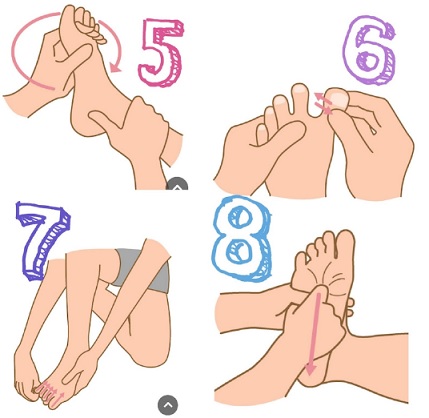 5

6

7

8